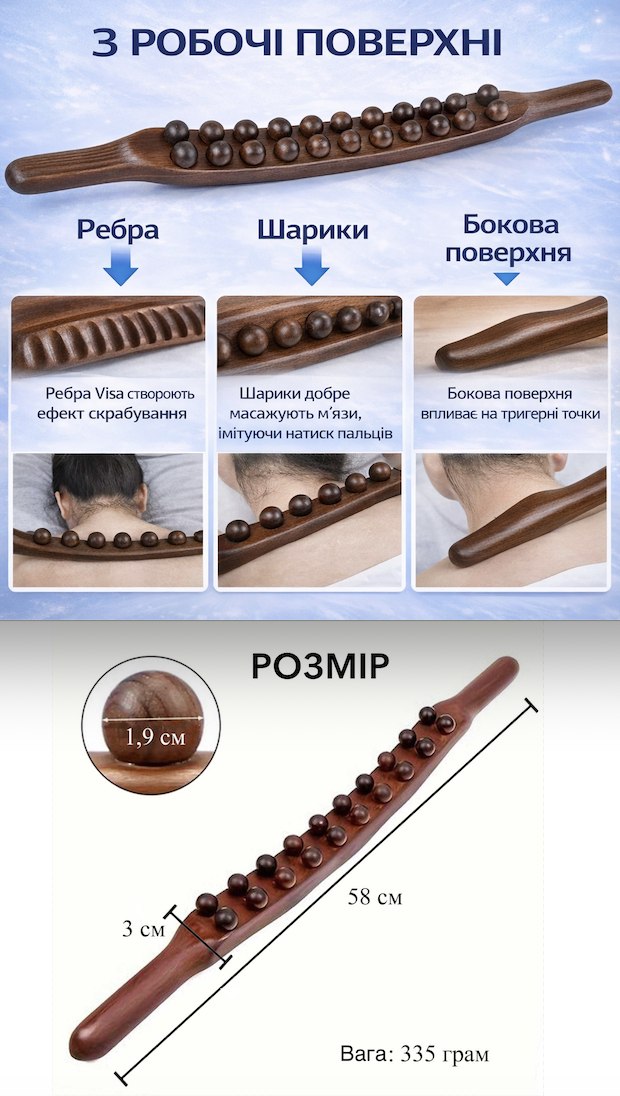 3 РОБОЧІ ПОВЕРХНІ

Ребра

Шарики

Бокова поверхня

Ребра Visa створюють ефект скрабування

Шарики добре масажують м'язи, імітуючи натиск пальців

Бокова поверхня впливає на тригерні точки

РОЗМІР

1,9 см

58 см

3 см

Вага: 335 грам